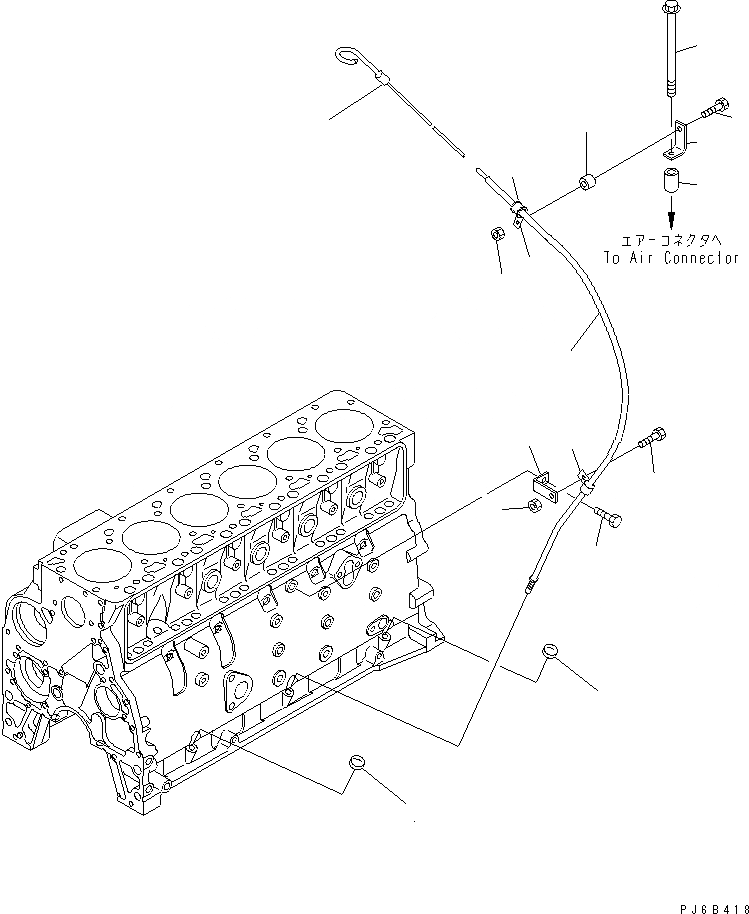 エアーコネクタへ
To Air Connector

PJ6B418