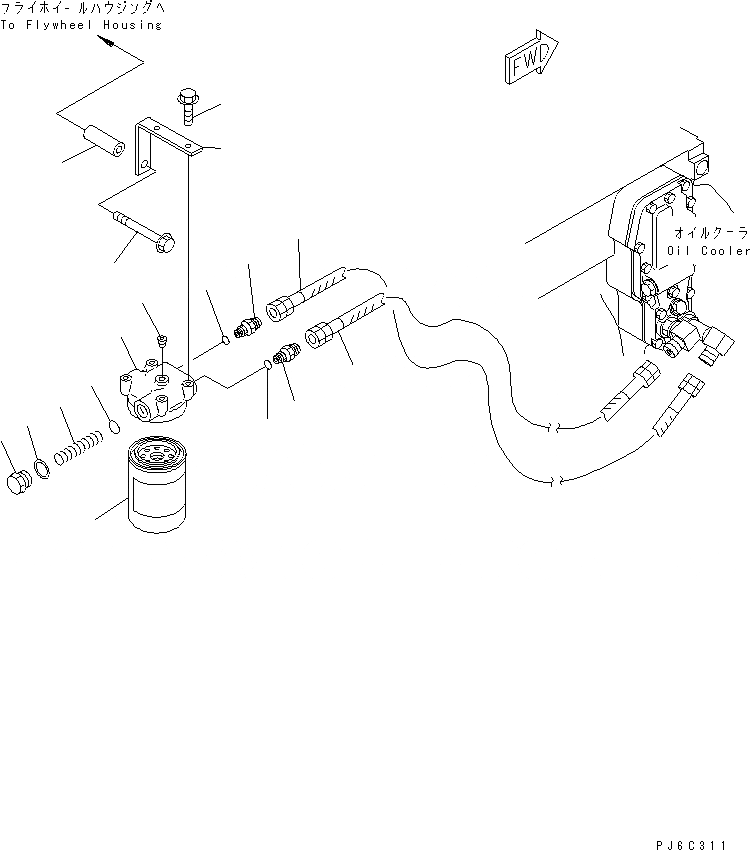 フライホイールハウジングへ
To Flywheel Housing

FWD

オイルクーラ
Oil Cooler

PJ6C311