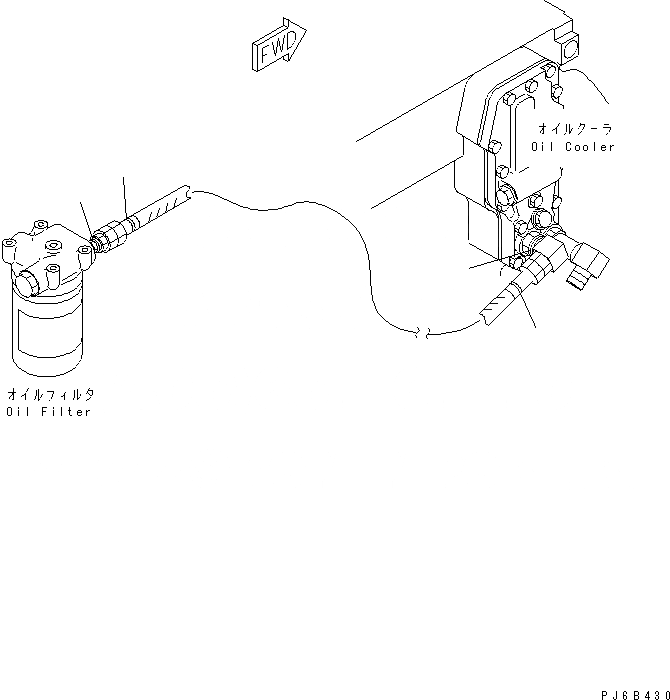 FWD

オイルクーラ
Oil Cooler

オイルフィルタ
Oil Filter

PJ6B430