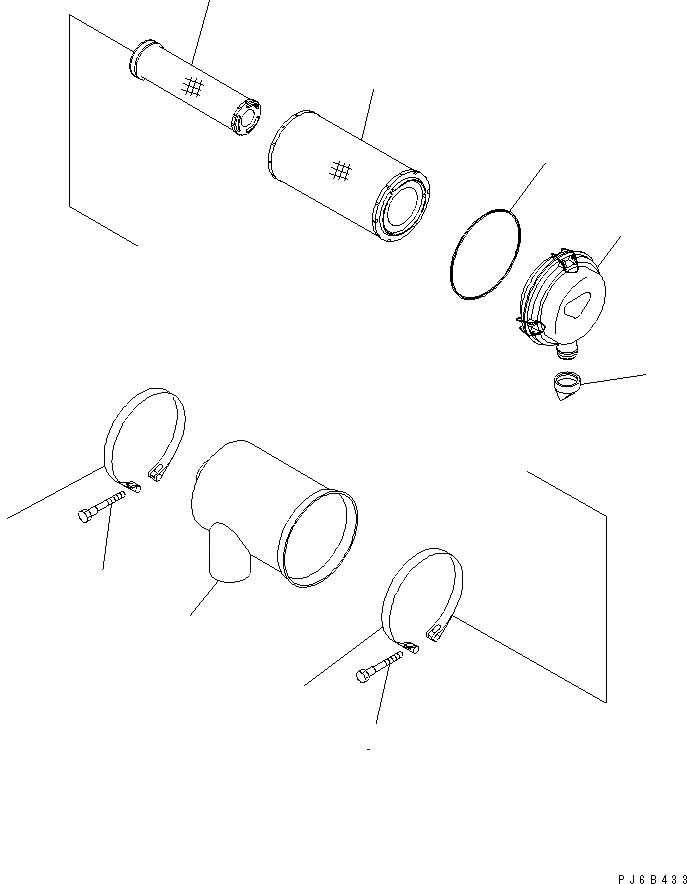 PJ6B433