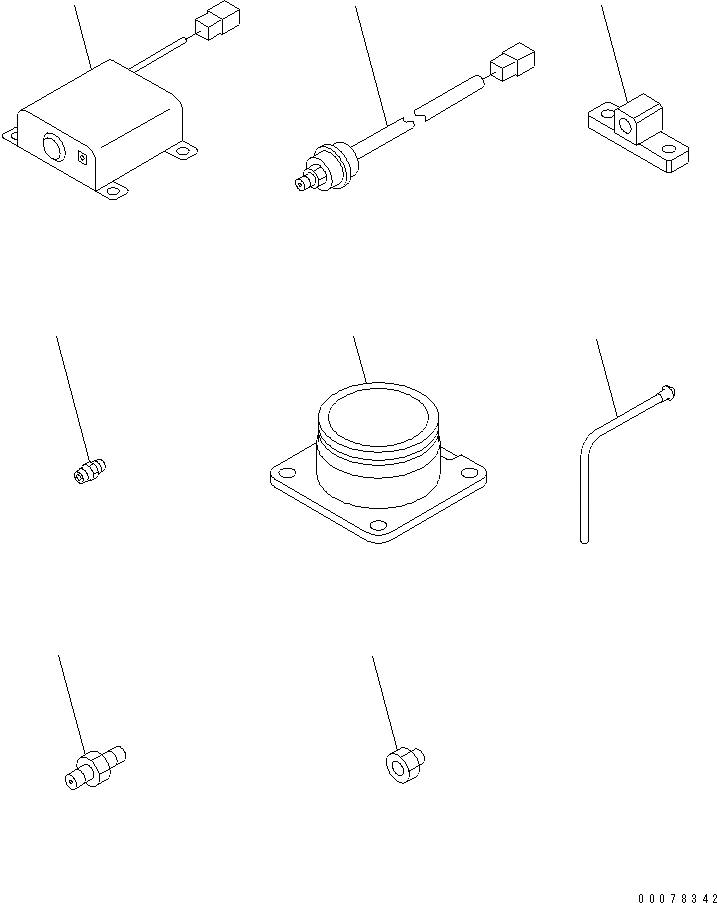 00078342