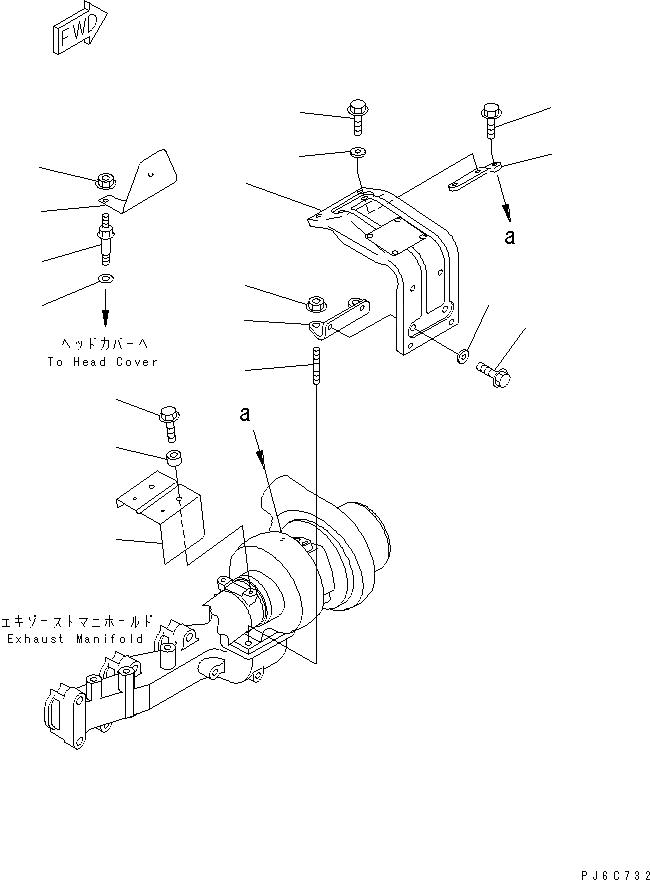 FWD

a

ヘッドカバーへ
To Head Cover

a

エキゾーストマニホールド
Exhaust Manifold

PJ6C732