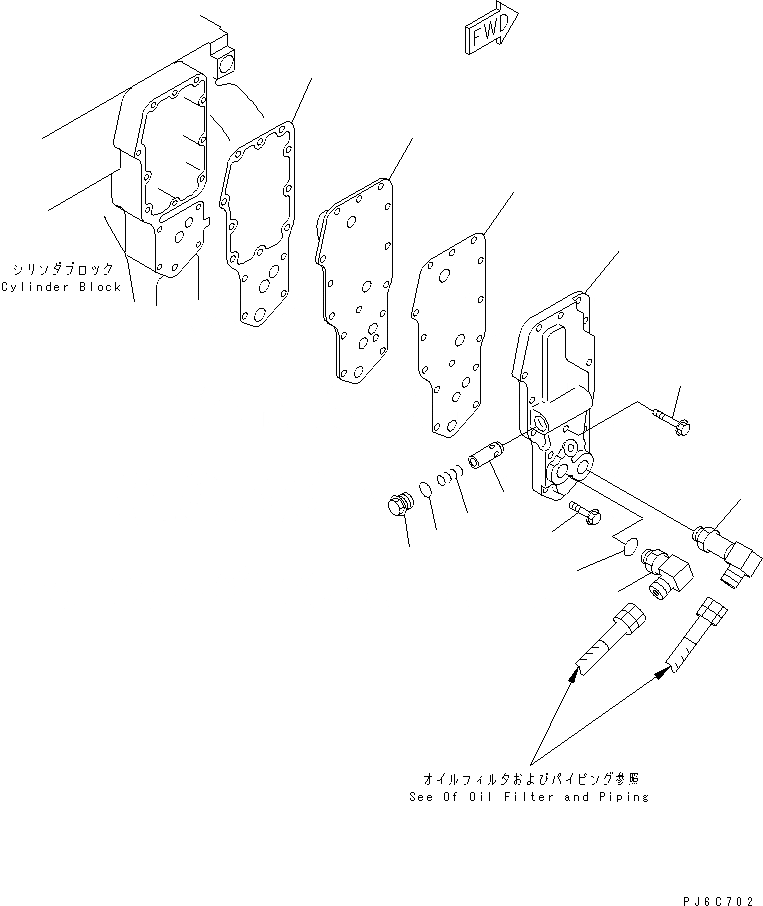 FWD

シリンダブロック
Cylinder Block

オイルフィルタおよびパイピング参照
See Of Oil Filter and Piping

PJ6C702