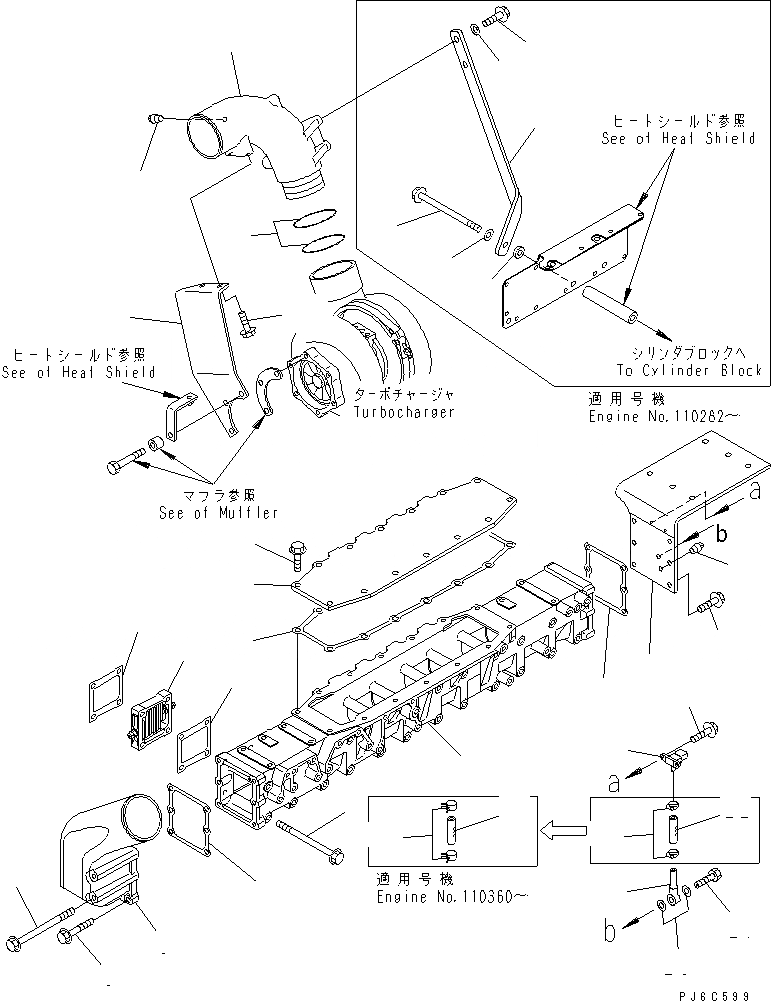 ヒートシールド参照
See of Heat Shield

シリンダブロックへ
To Cylinder Block

適用号機
Engine No.110262~

ヒートシールド参照
See of Heat Shield

ターボチャージャ
Turbocharger

マフラ参照
See of Muffler

a
b

a

適用号機
Engine No.110360~

b

PJ6C599