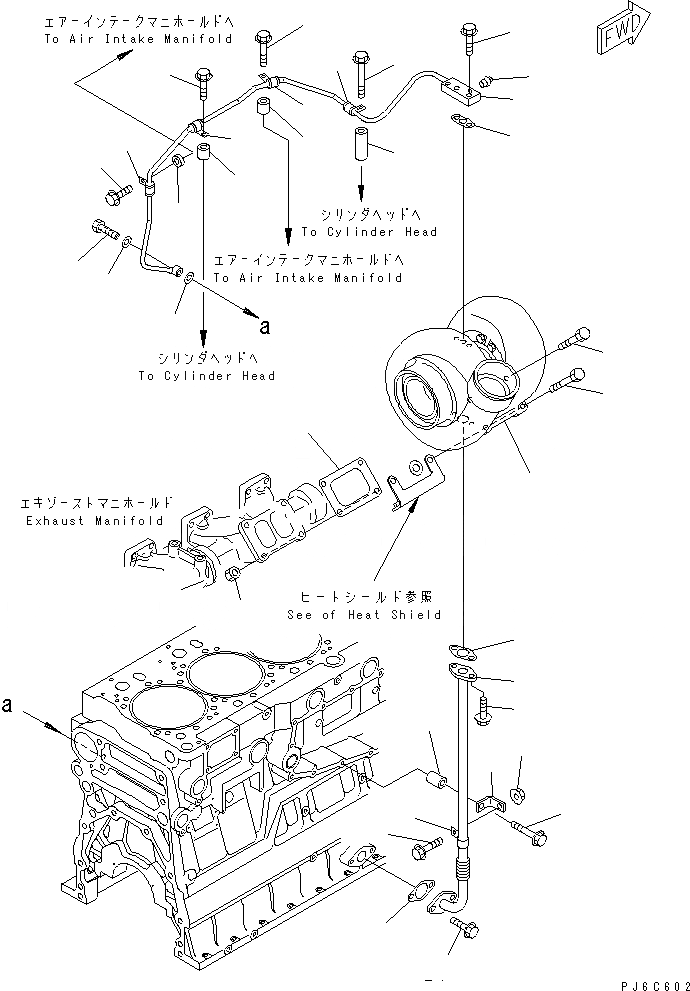 エアーインテークマニホールドへ
To Air Intake Manifold

FWD

シリンダヘッドへ
To Cylinder Head

エアーインテークマニホールドへ
To Air Intake Manifold

a

シリンダヘッドへ
To Cylinder Head

エキゾーストマニホールド
Exhaust Manifold

ヒートシールド参照
See of Heat Shield

a

PJ6C602