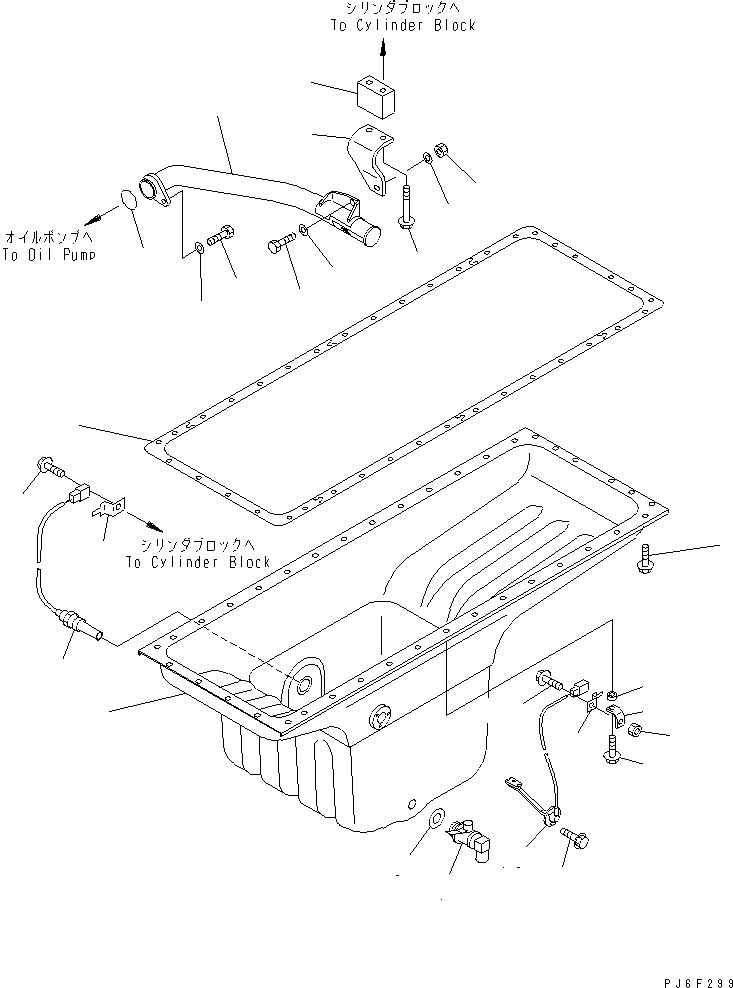 シリンダブロックへ
To Cylinder Block

オイルポンプへ
To Oil Pump

シリンダブロックへ
To Cylinder Block

PJ6F299