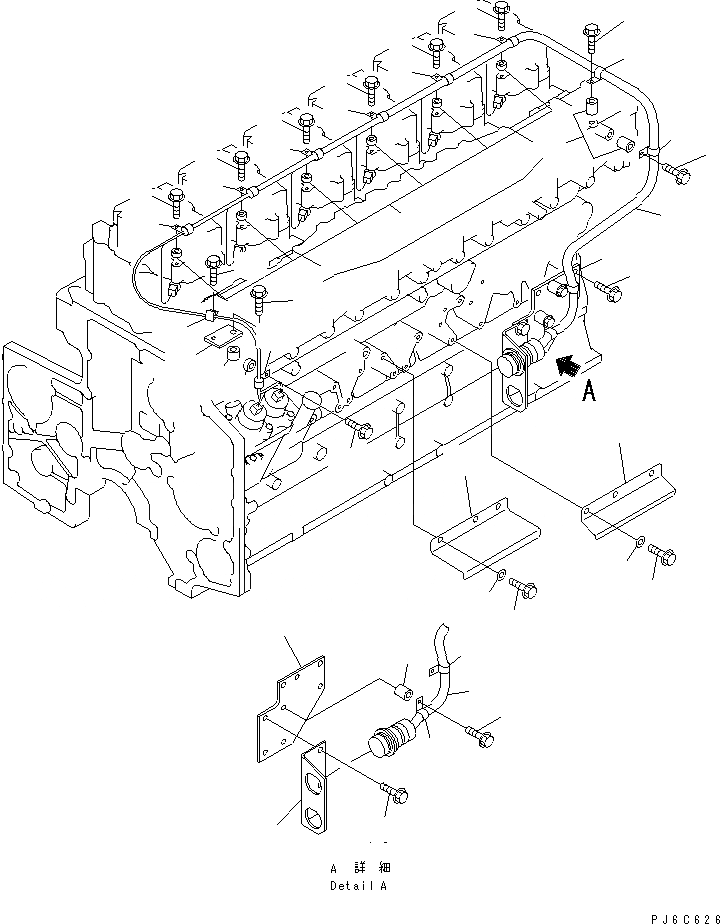 A

A 詳 細
Detail A

PJ6C626