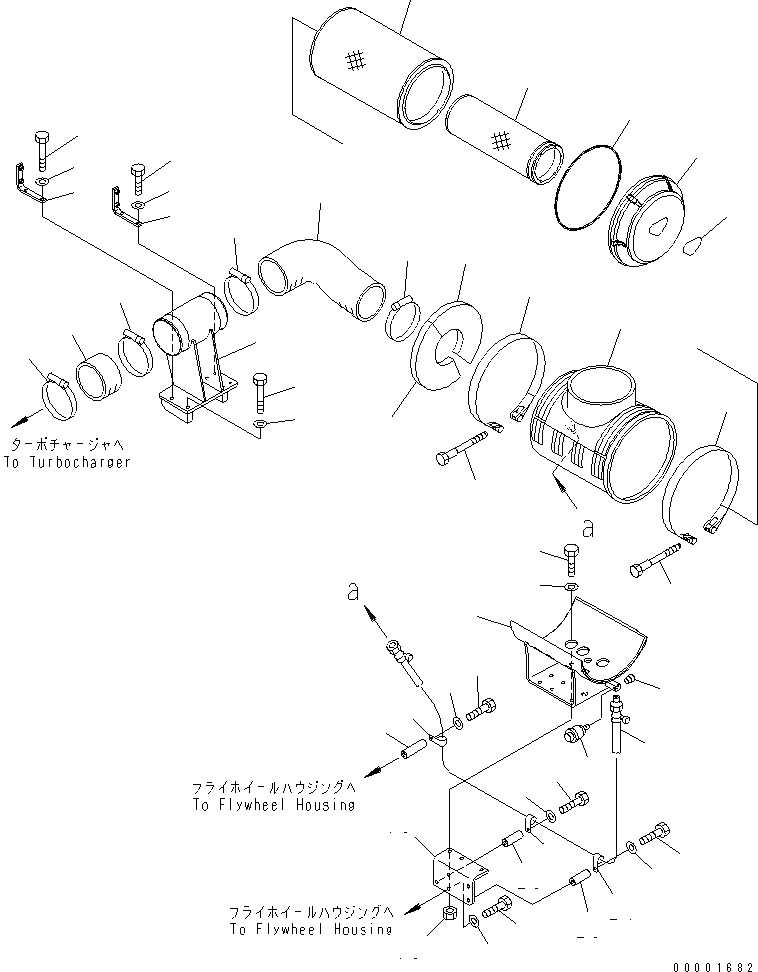 ターボチャージャへ
To Turbocharger

a

a

フライホイールハウジングへ
To Flywheel Housing

フライホイールハウジングへ
To Flywheel Housing

00001682