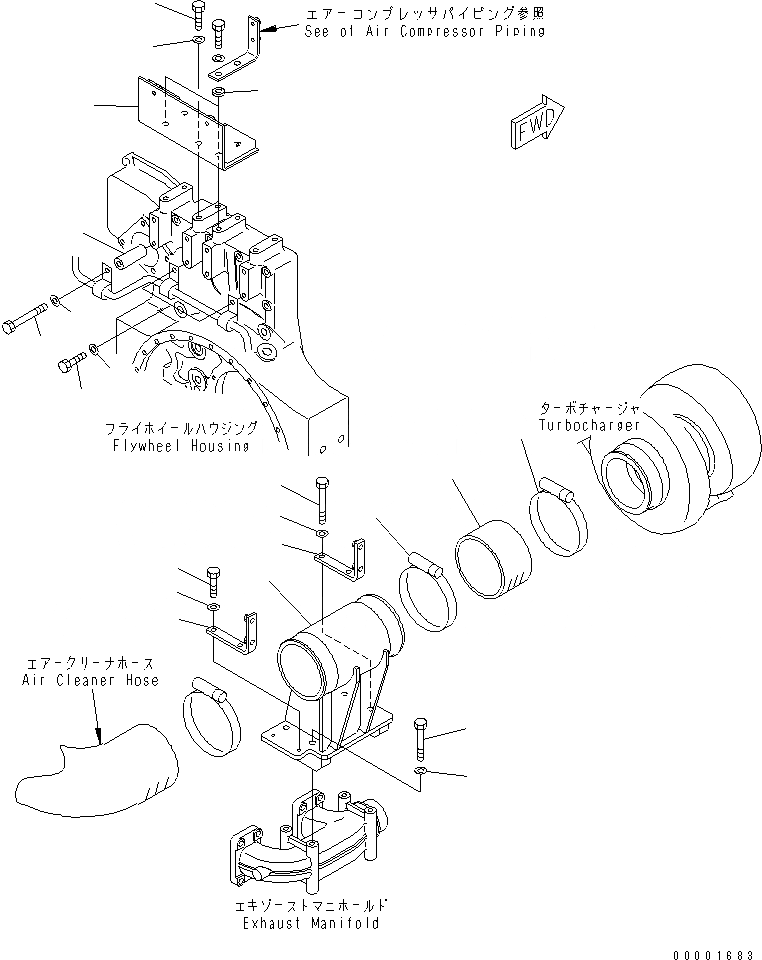 エアーコンプレッサパイピング参照
See of Air Compressor Piping

FWD

フライホイールハウジング
Flywheel Housing

ターボチャージャ
Turbocharger

エアークリーナホース
Air Cleaner Hose

エキゾーストマニホールド
Exhaust Manifold

00001683