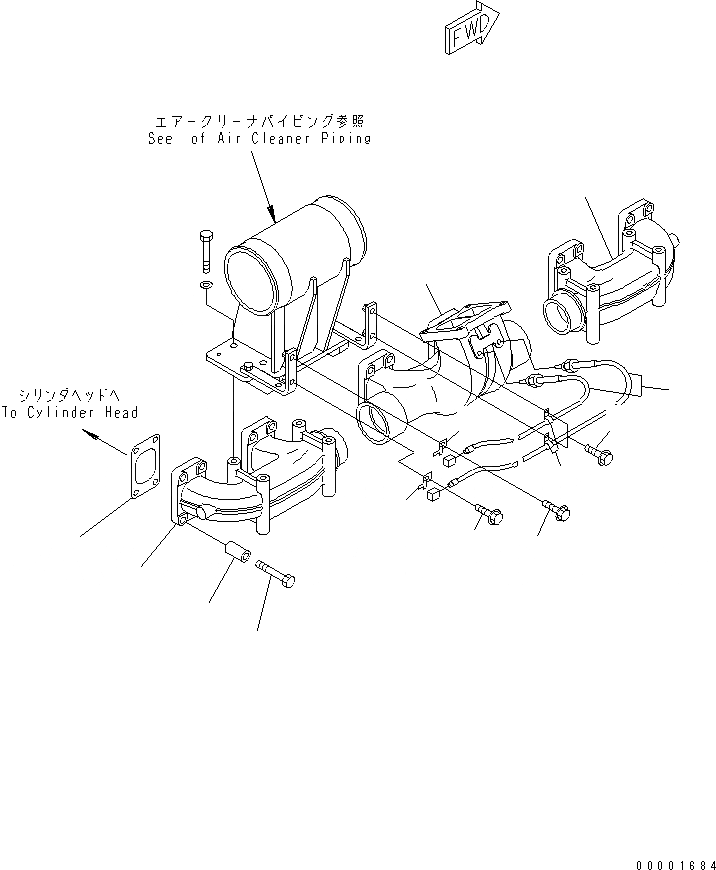 FWD

エアークリーナパイピング参照
See of Air Cleaner Piping

シリンダヘッドへ
To Cylinder Head

00001684