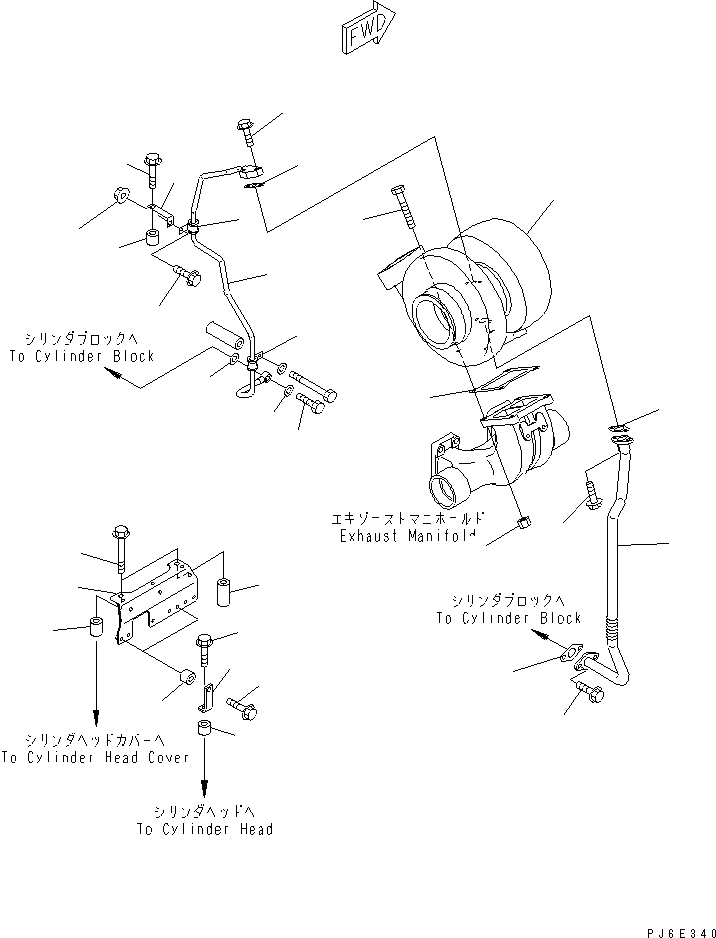 FWD

シリンダブロックへ
To Cylinder Block

エキゾーストマニホールド
Exhaust Manifold

シリンダブロックへ
To Cylinder Block

シリンダヘッドカバーへ
To Cylinder Head Cover

シリンダヘッドへ
To Cylinder Head

PJ6E340