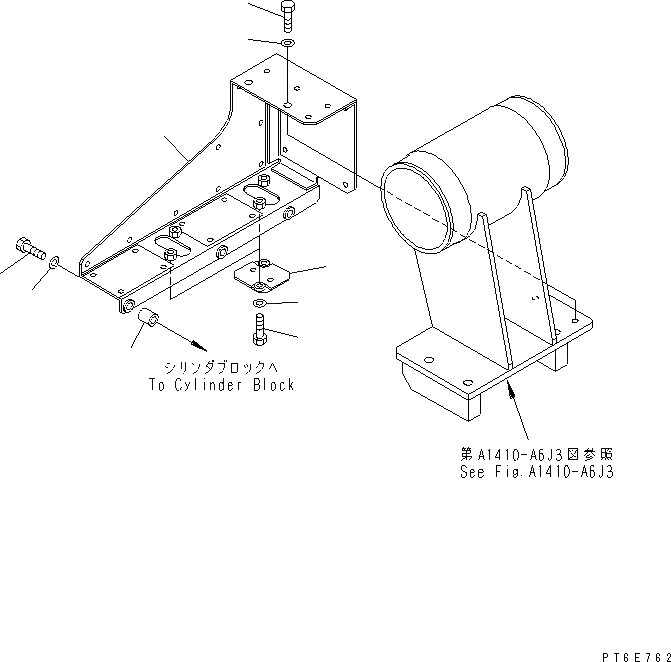 シリンダブロックへ
To Cylinder Block

第A1410-A6J3図参照
See Fig.A1410-A6J3

PT6E762