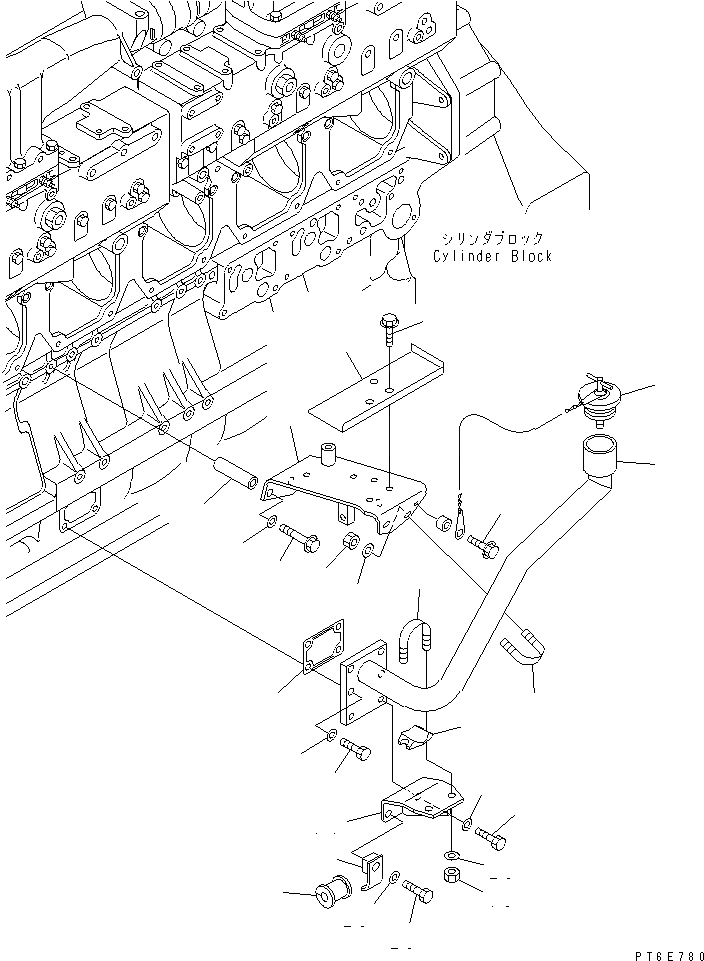 シリンダブロック
Cylinder Block

PT6E780