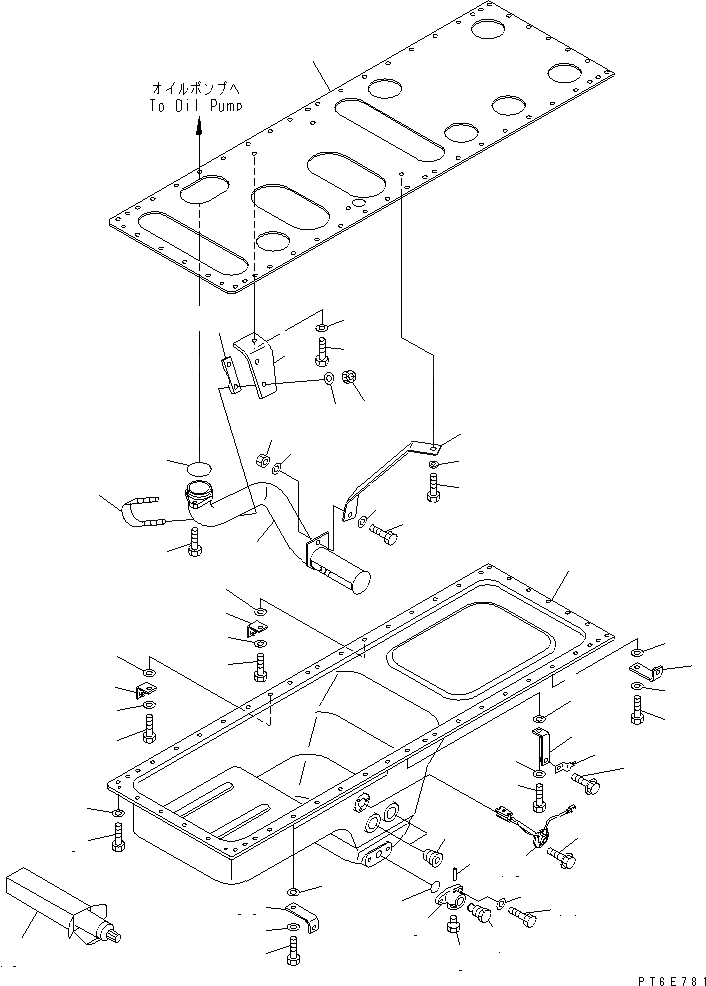 オイルポンプへ
To Oil Pump

PT6E781