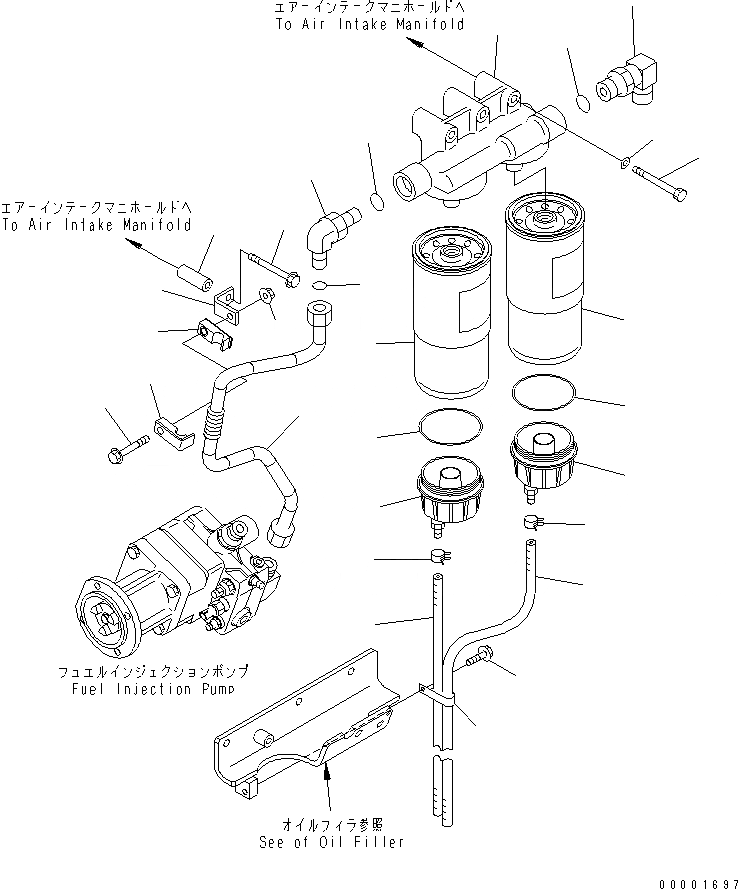 エアーインテークマニホールドへ
To Air Intake Manifold

エアーインテークマニホールドへ
To Air Intake Manifold

フュエルインジェクションポンプ
Fuel Injection Pump

オイルフィラ参照
See of Oil Filler

00001697