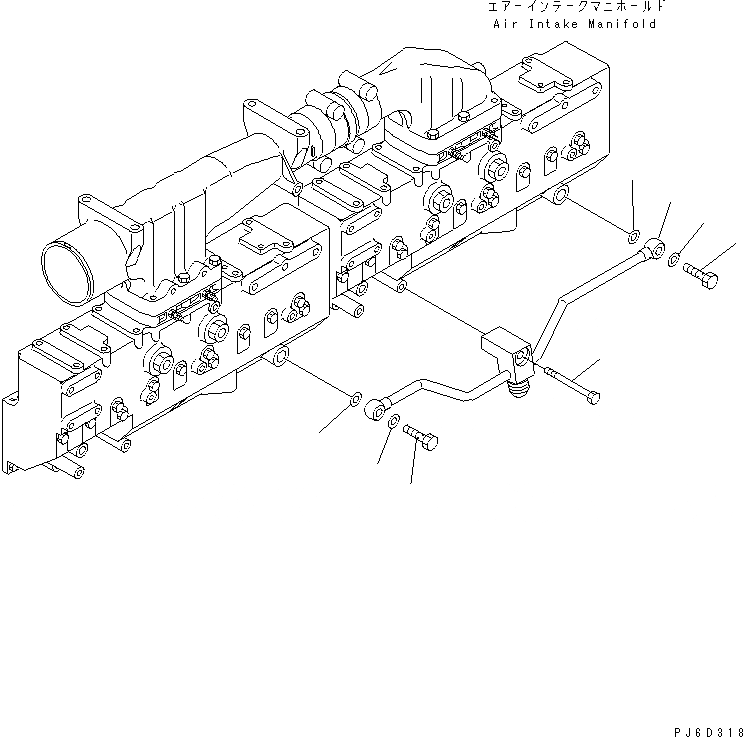 エアーインテークマニホールド
Air Intake Manifold

PJ6D318