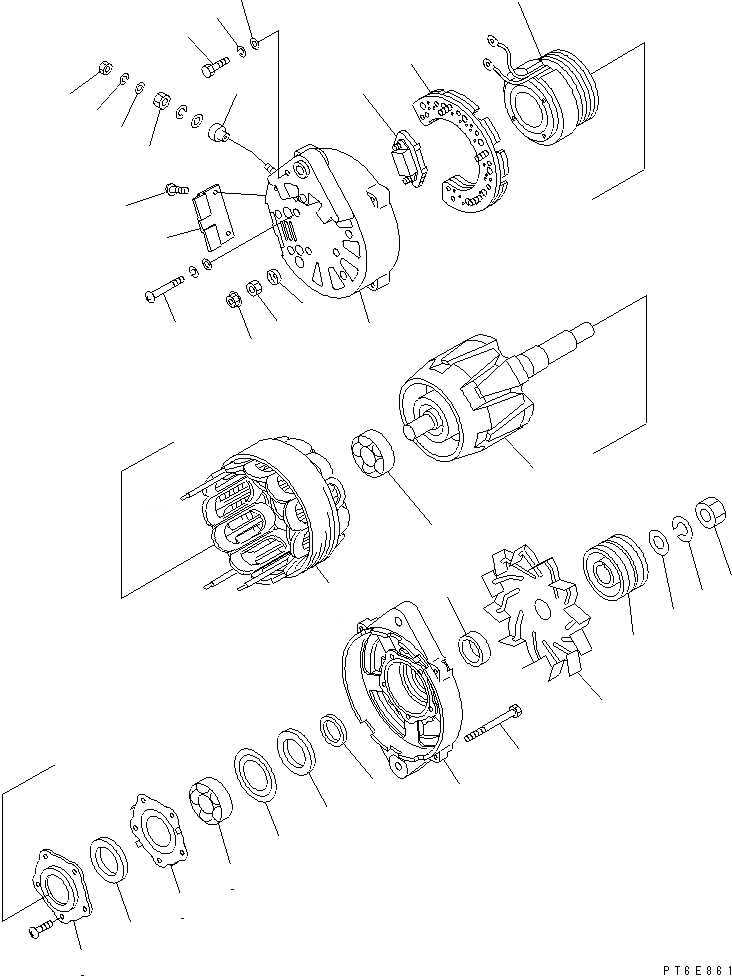 PT6E861