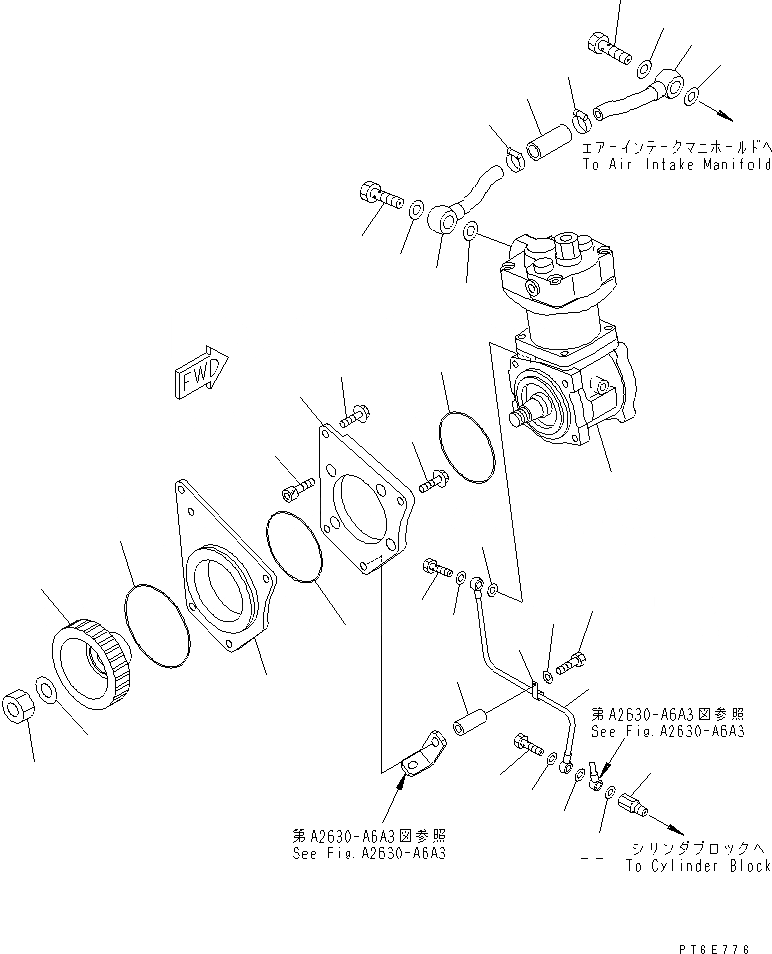 エアーインテークマニホールドへ
To Air Intake Manifold

FWD

第A2630-A6A3図参照
See Fig.A2630-A6A3

第A2630-A6A3図参照
See Fig.A2630-A6A3

シリンダブロックへ
To Cylinder Block

PT6E776