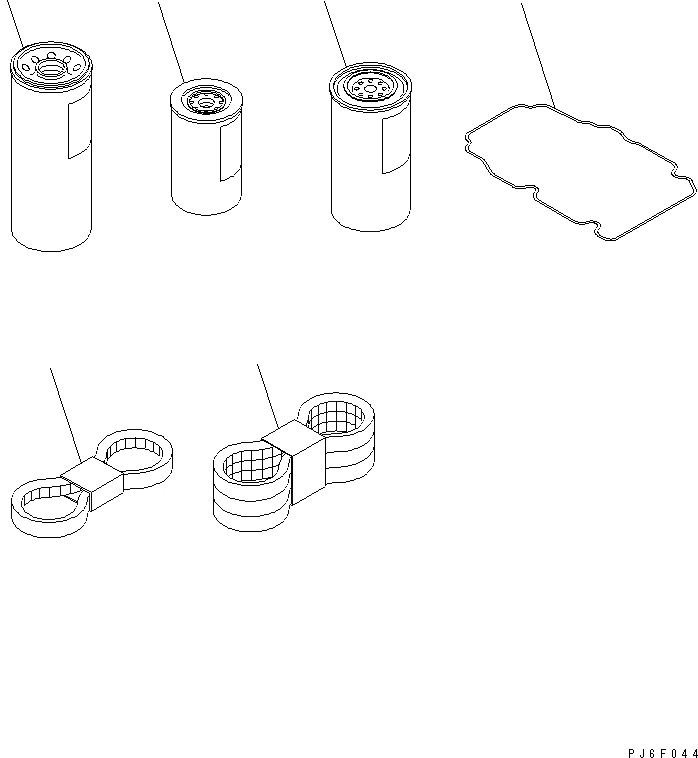 PJ6F044