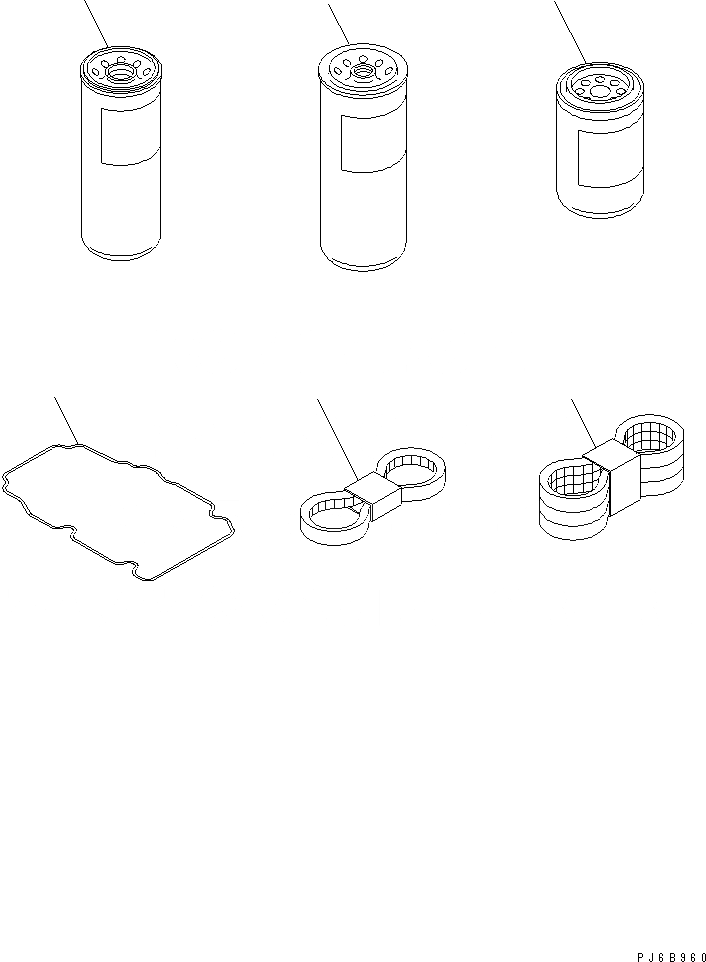 PJ6B960