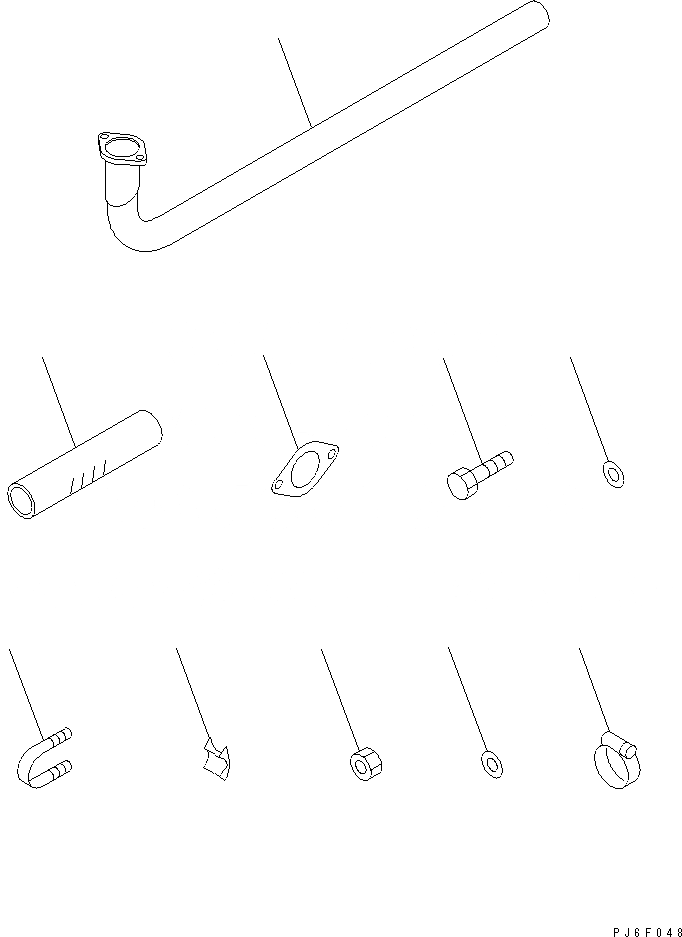 PJ6F048