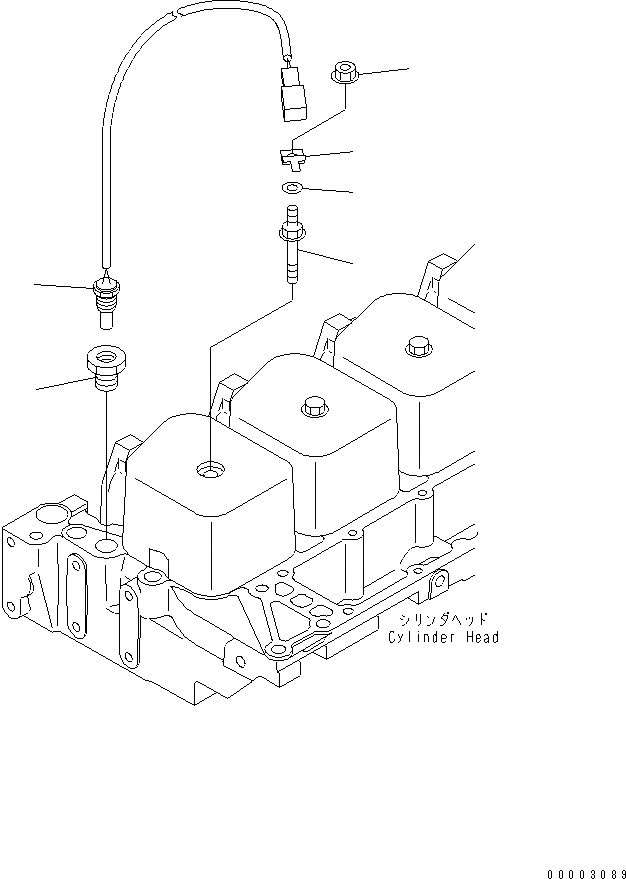 シリンダヘッド
Cylinder Head

00003089