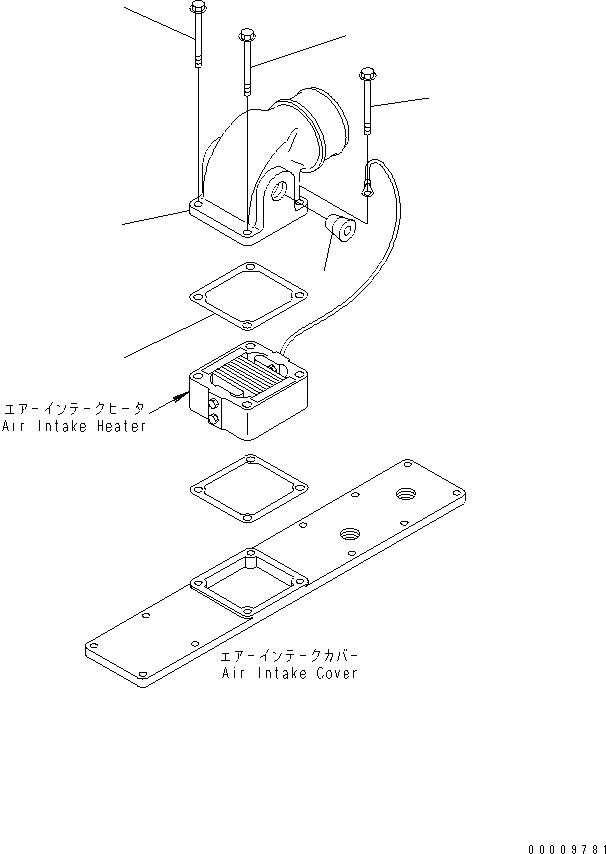 エアーインテークヒータ
Air Intake Heater

エアーインテークカバー
Air Intake Cover

00009781