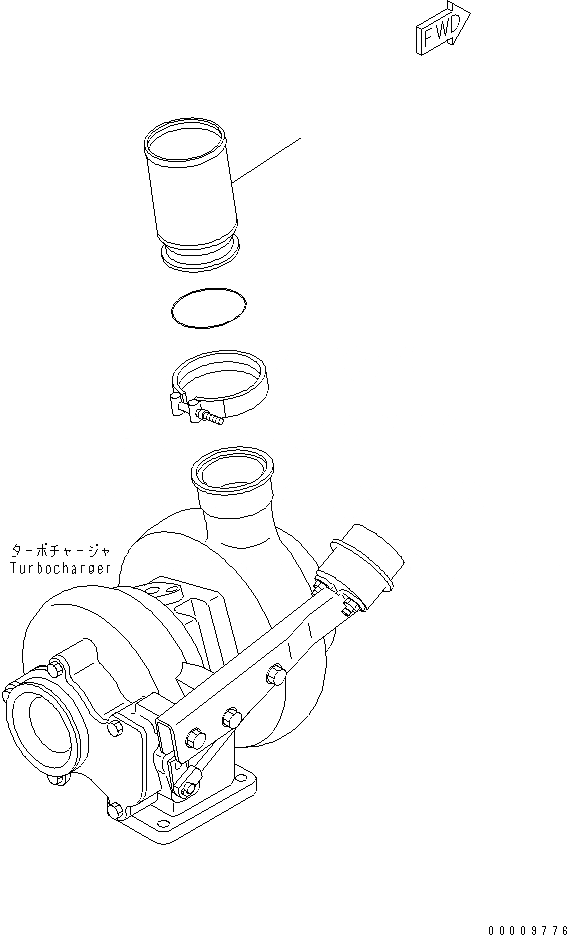 FWD

ターボチャージャ
Turbocharger

00009776