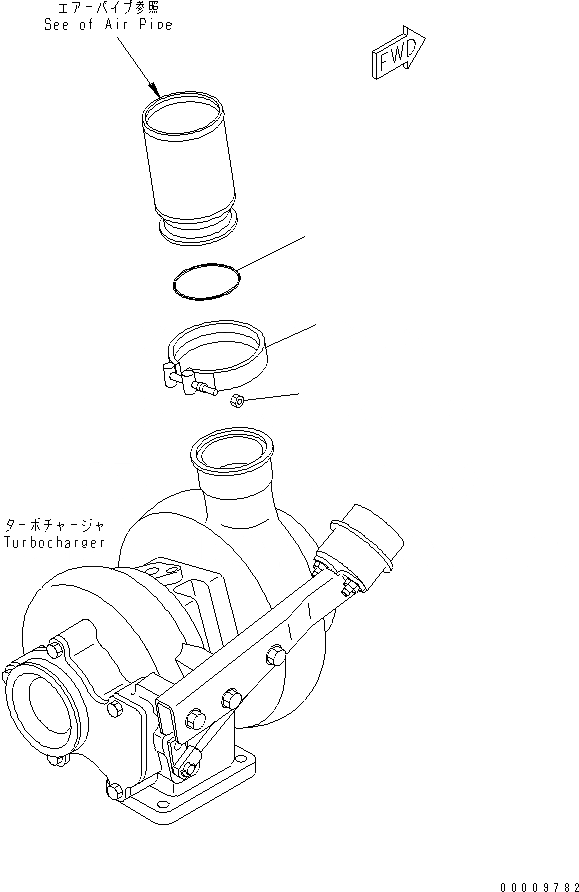 エアーパイプ参照
See of Air Pipe

FWD

ターボチャージャ
Turbocharger

00009782