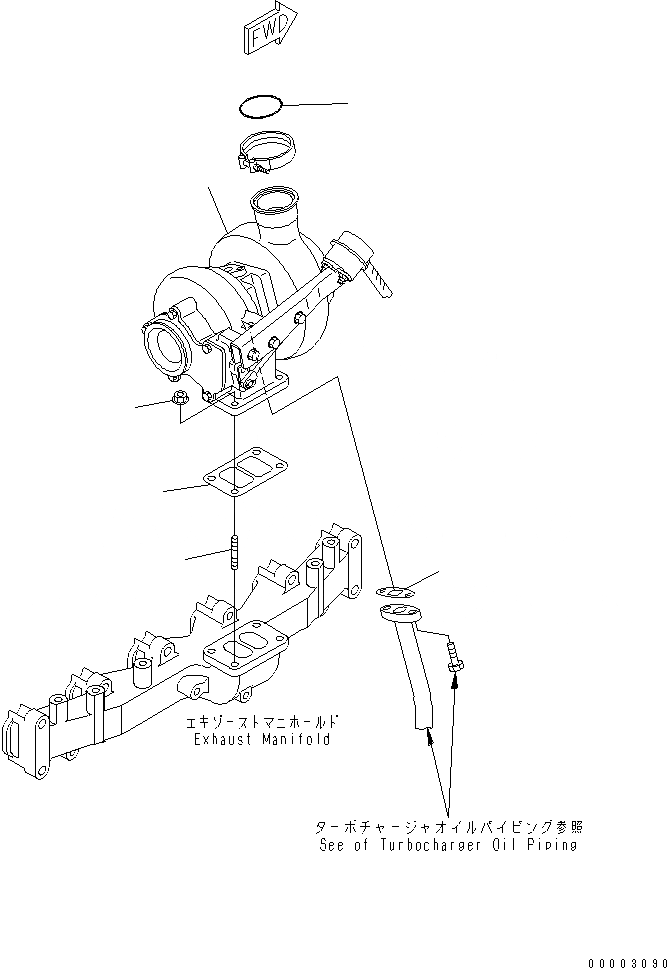 FWD

エキゾーストマニホールド
Exhaust Manifold

ターボチャージャオイルパイピング参照
See of Turbocharger Oil Piping

00003090