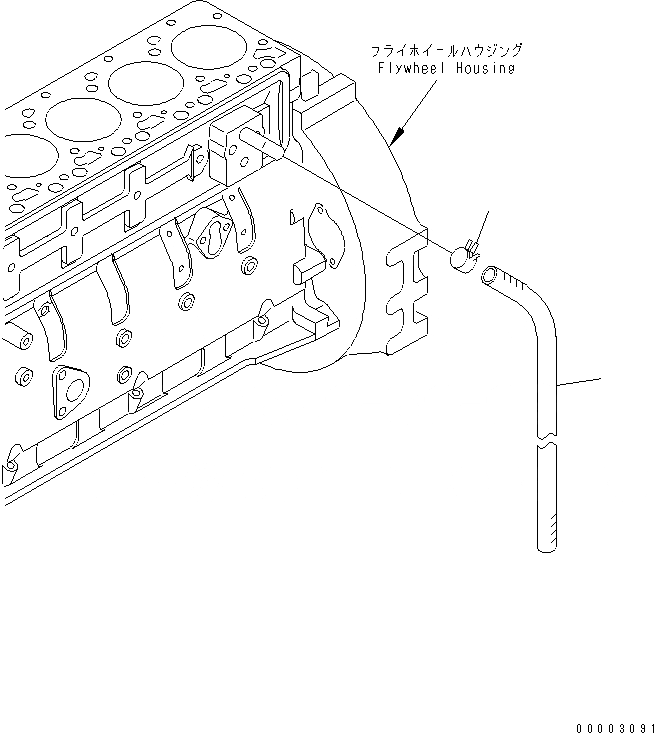 フライホイールハウジング
Flywheel Housing

00003091