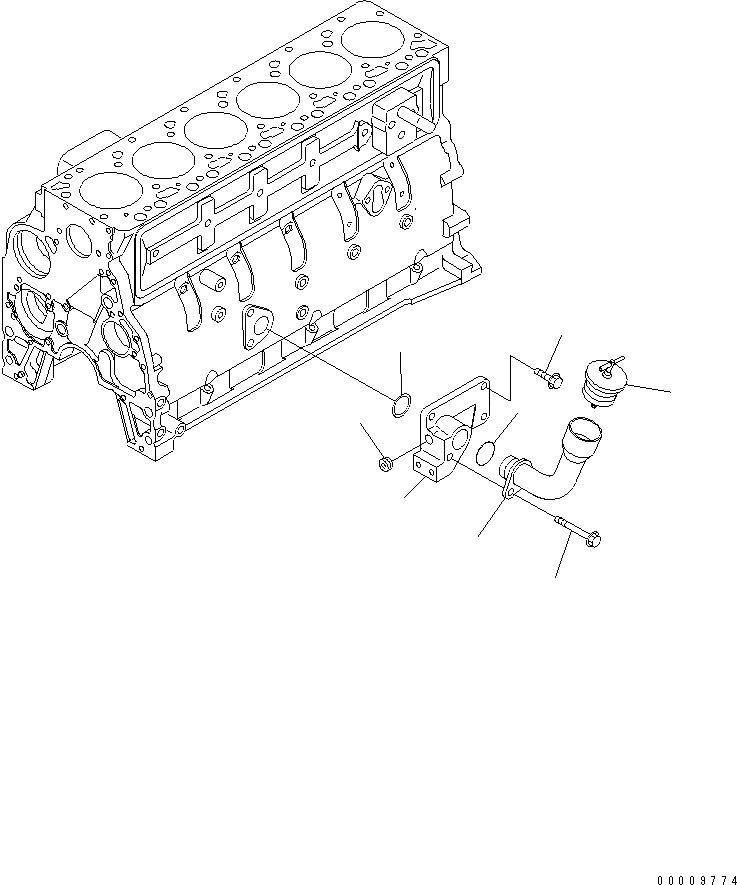 00009774