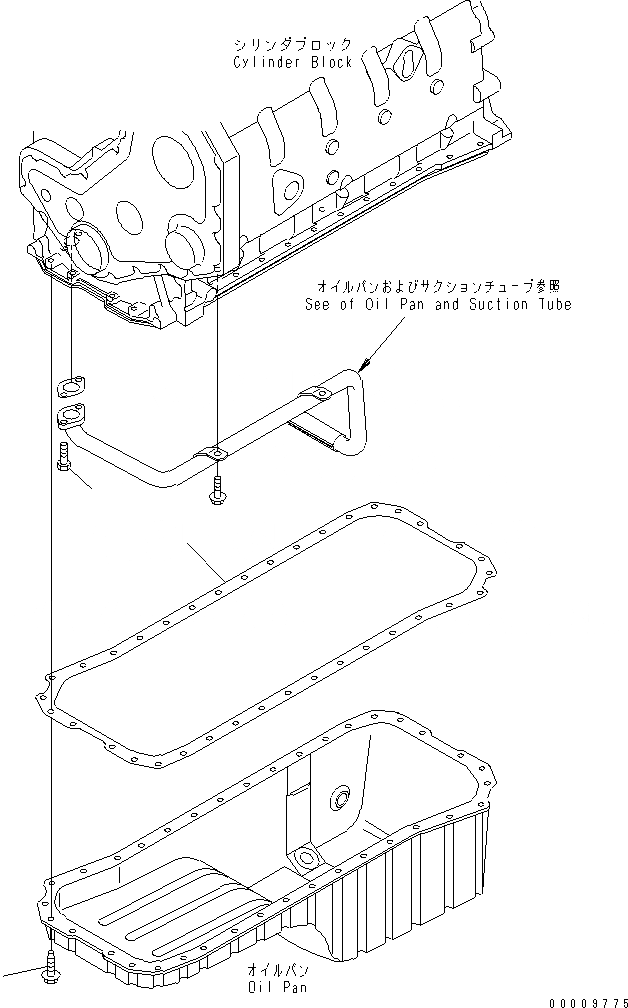 シリンダブロック
Cylinder Block

オイルパンおよびサクションチューブ参照
See of Oil Pan and Suction Tube

オイルパン
Oil Pan

00009775