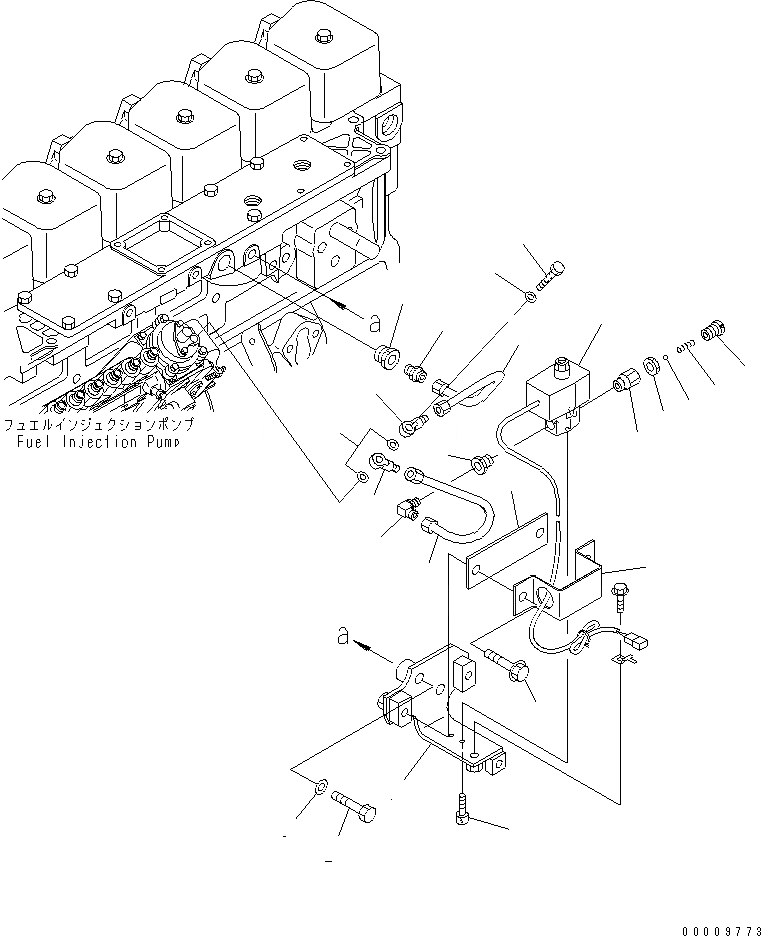 a

フュエルインジェクションポンプ
Fuel Injection Pump

a

00009773