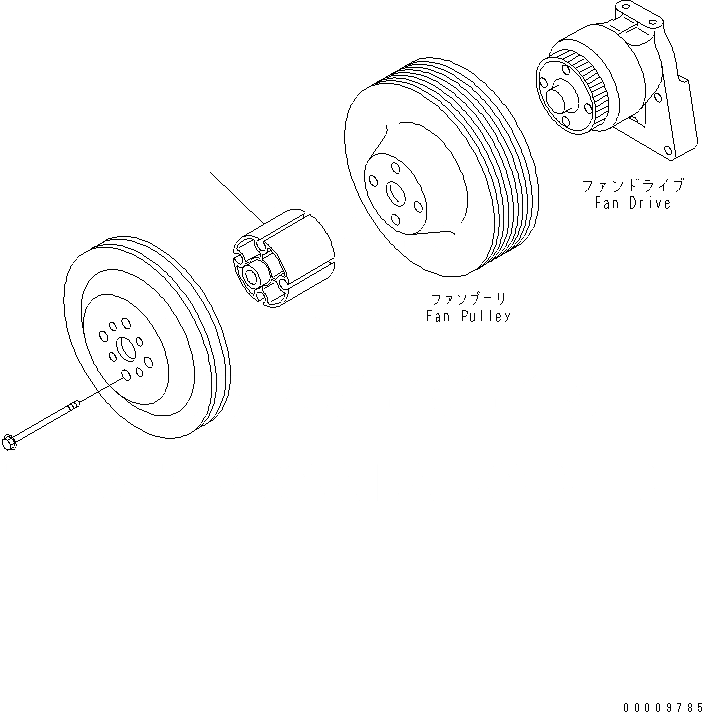 ファンドライブ
Fan Drive

ファンプーリ
Fan Pulley

00009785