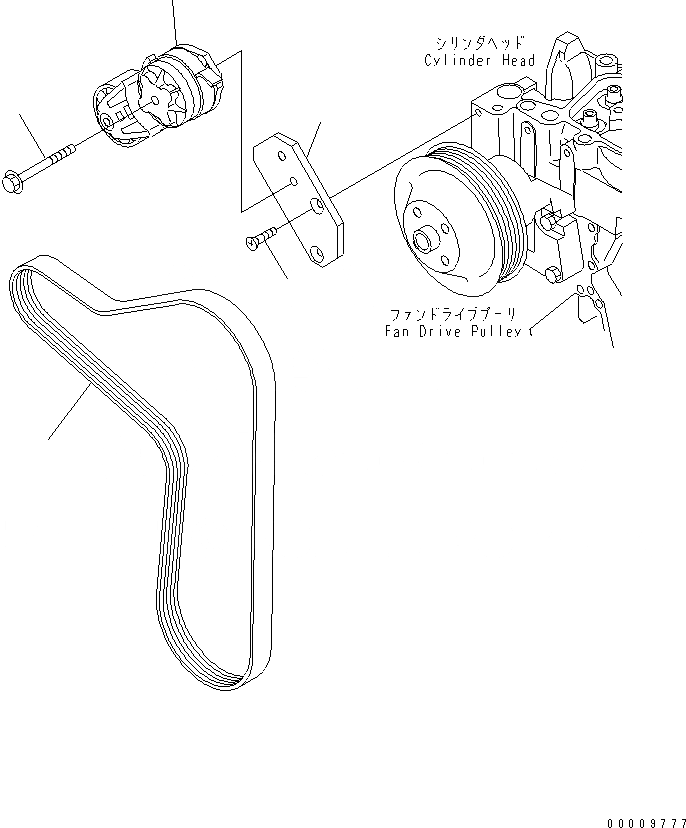 シリンダヘッド
Cylinder Head

ファンドライブプーリ
Fan Drive Pulley

00009777