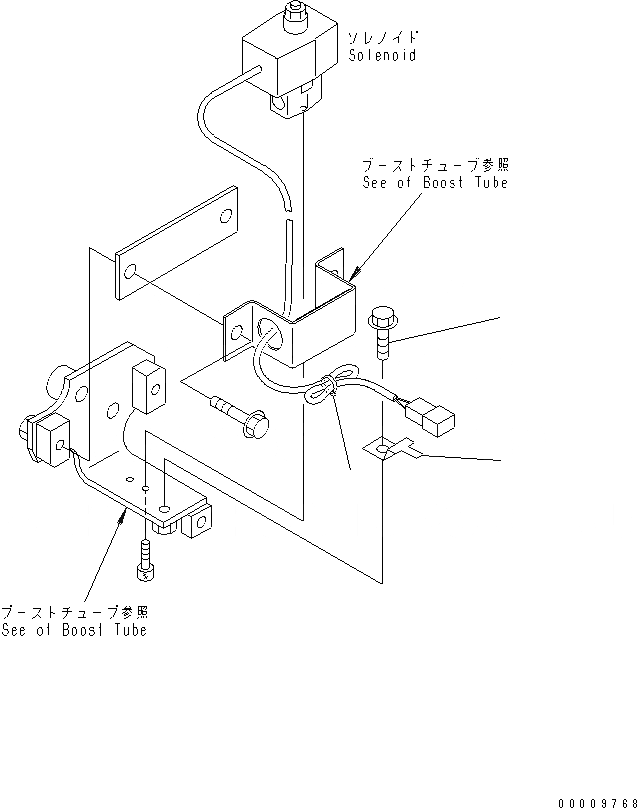 ソレノイド
Solenoid

ブーストチューブ参照
See of Boost Tube

ブーストチューブ参照
See of Boost Tube

00009768