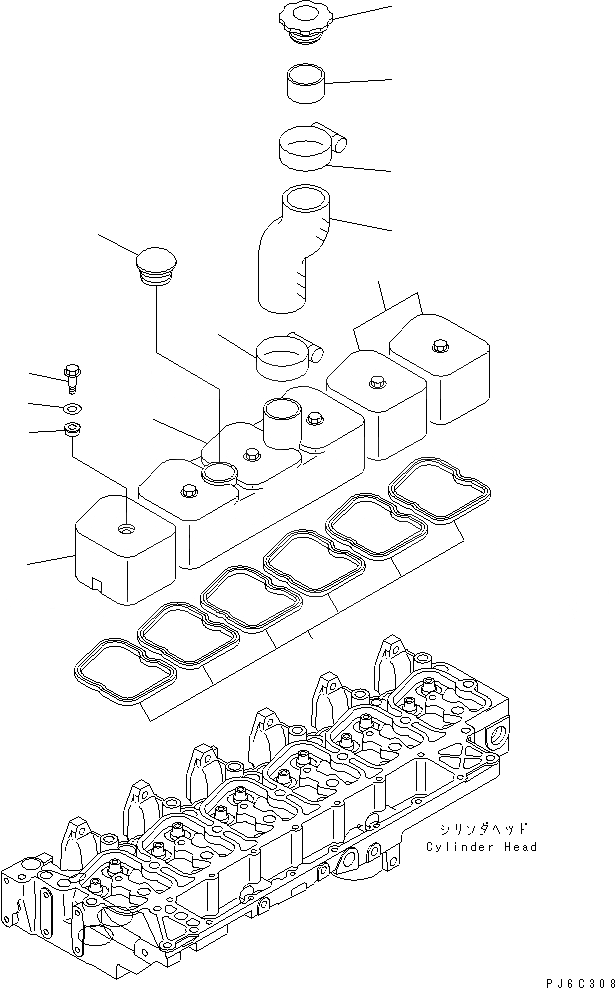 シリンダヘッド
Cylinder Head

PJ6C308