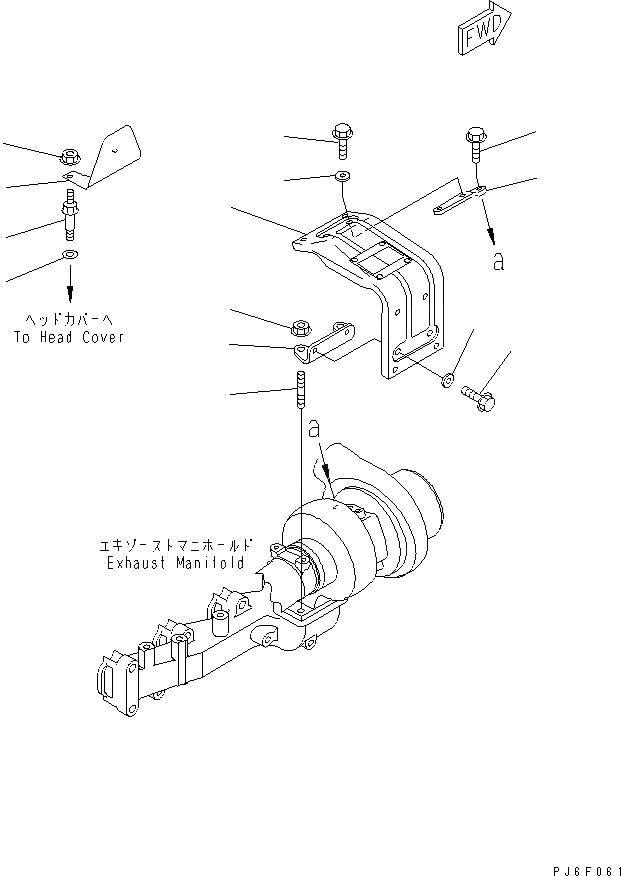 FWD

a

ヘッドカバーへ
To Head Cover

a

エキゾーストマニホールド
Exhaust Manifold

PJ6F061