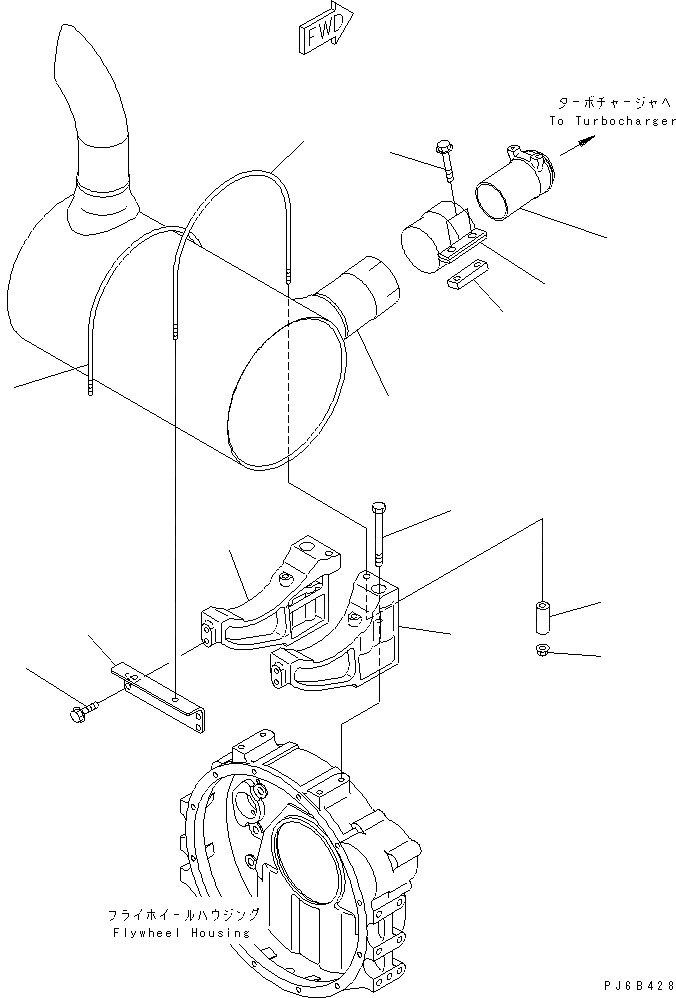 FWD

ターボチャージャへ
To Turbocharger

フライホイールハウジング
Flywheel Housing

PJ6B428