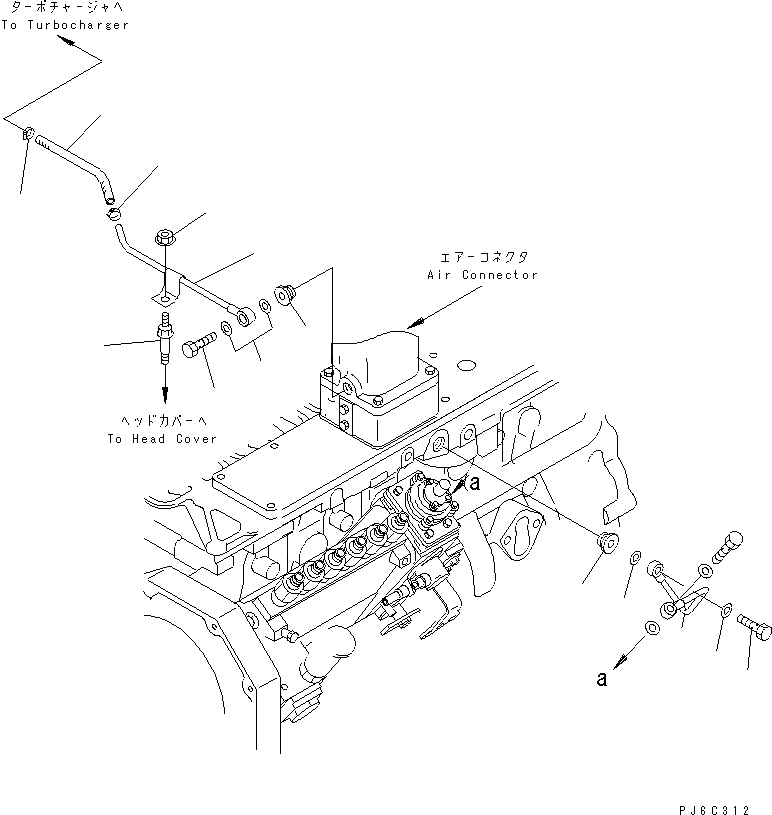 ターボチャージャへ
To Turbocharger

エアーコネクタ
Air Connector

ヘッドカバーへ
To Head Cover

a

a

PJ6C312