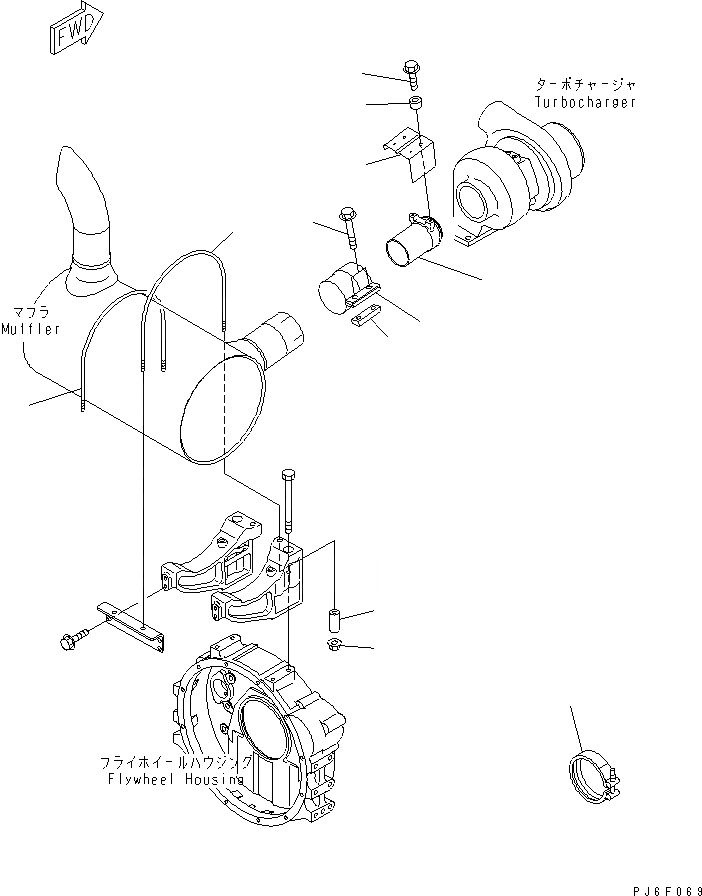 FWD

ターボチャージャ
Turbocharger

マフラ
Muffler

フライホイールハウジング
Flywheel Housing

PJ6F069