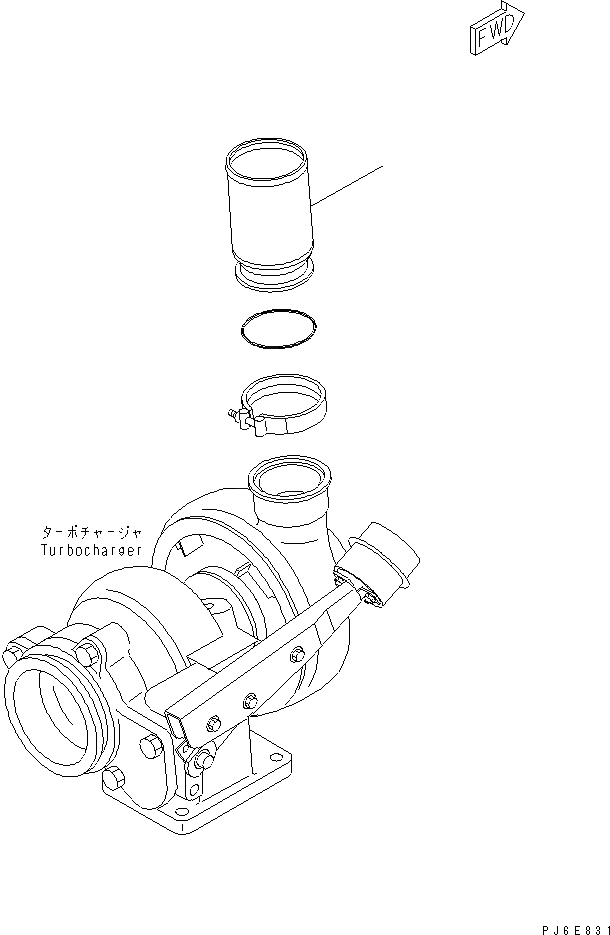 FWD

ターボチャージャ
Turbocharger

PJ6E831