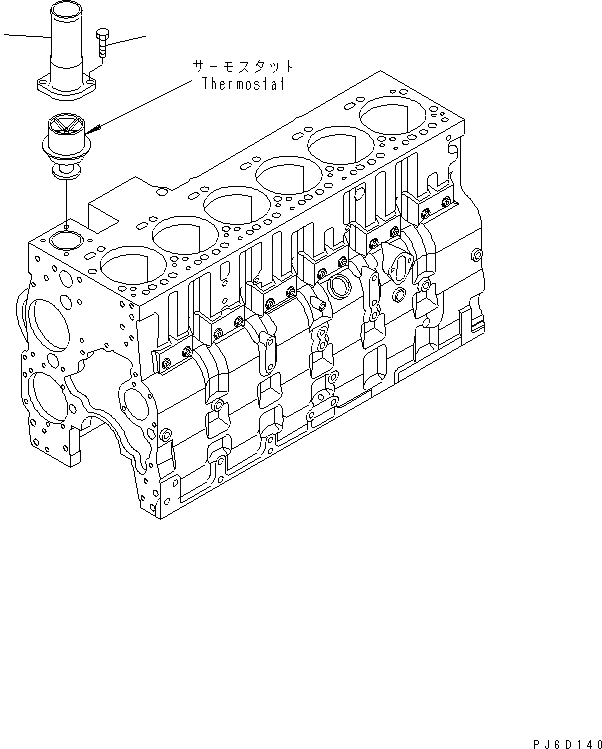 サーモスタット
Thermostat

PJ6D140