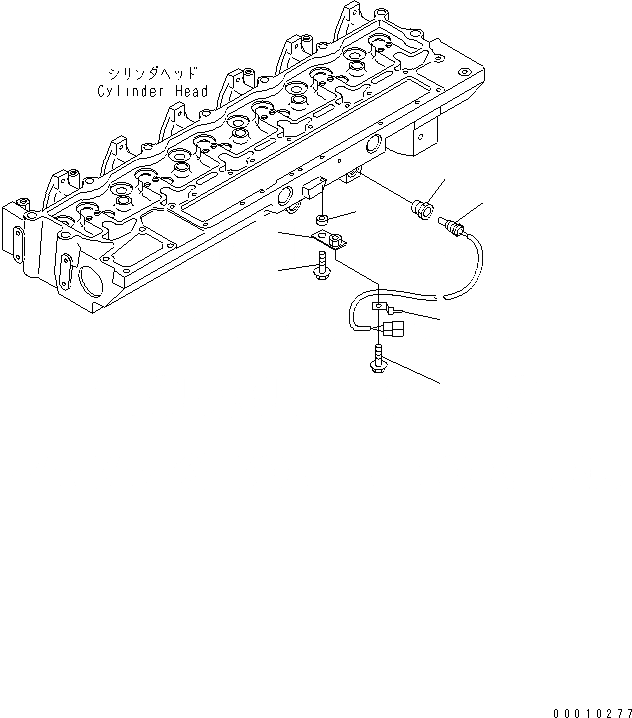 シリンダヘッド
Cylinder Head

00010277