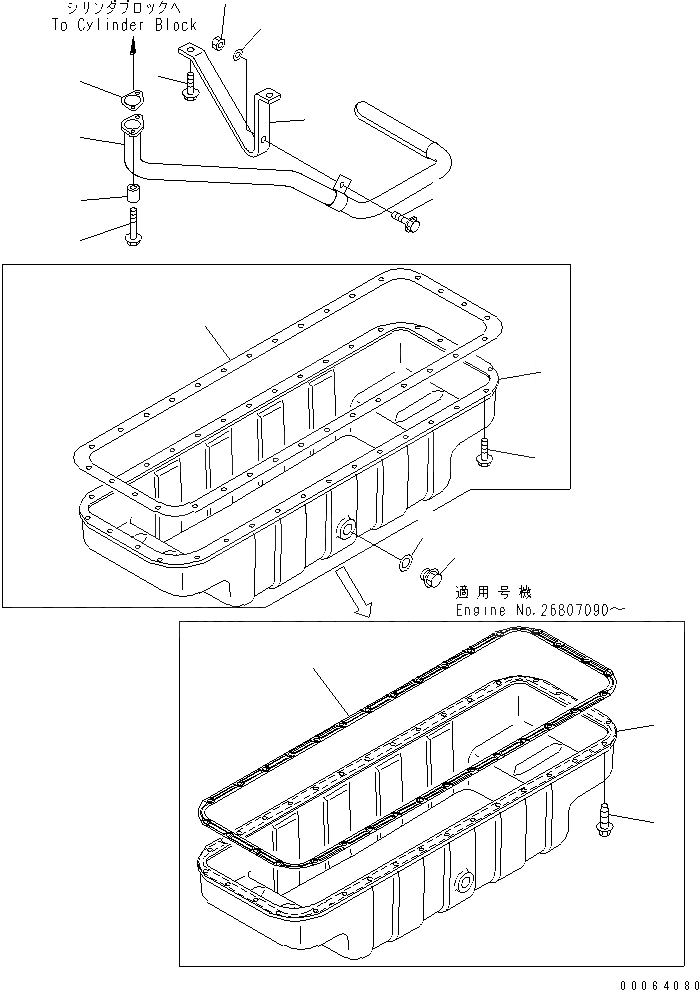 シリンダブロックへ
To Cylinder Block

適用号機
Engine No.26807090～

00064080