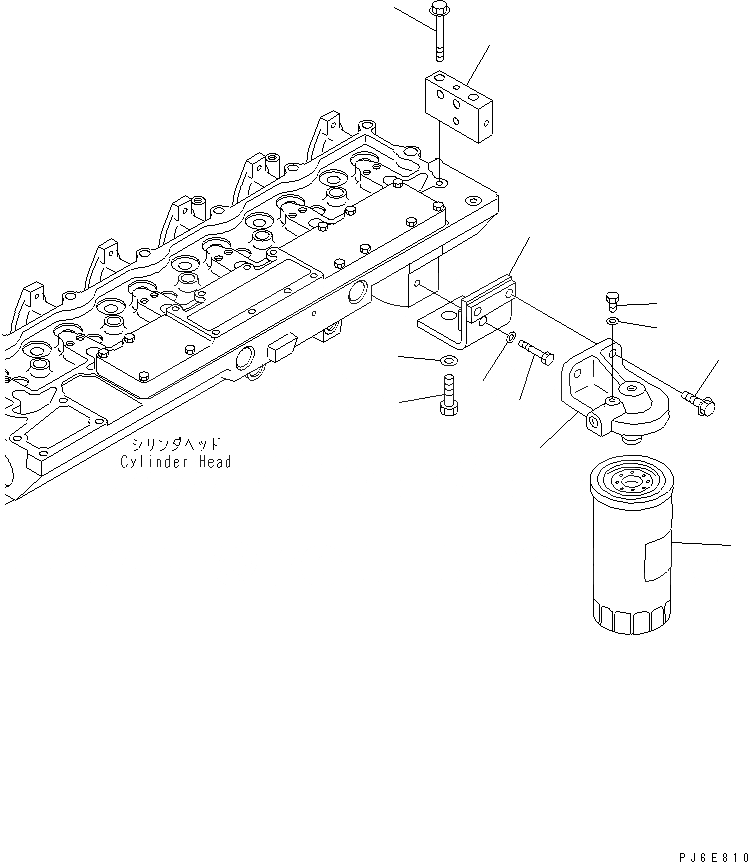 シリンダヘッド
Cylinder Head

PJ6E810