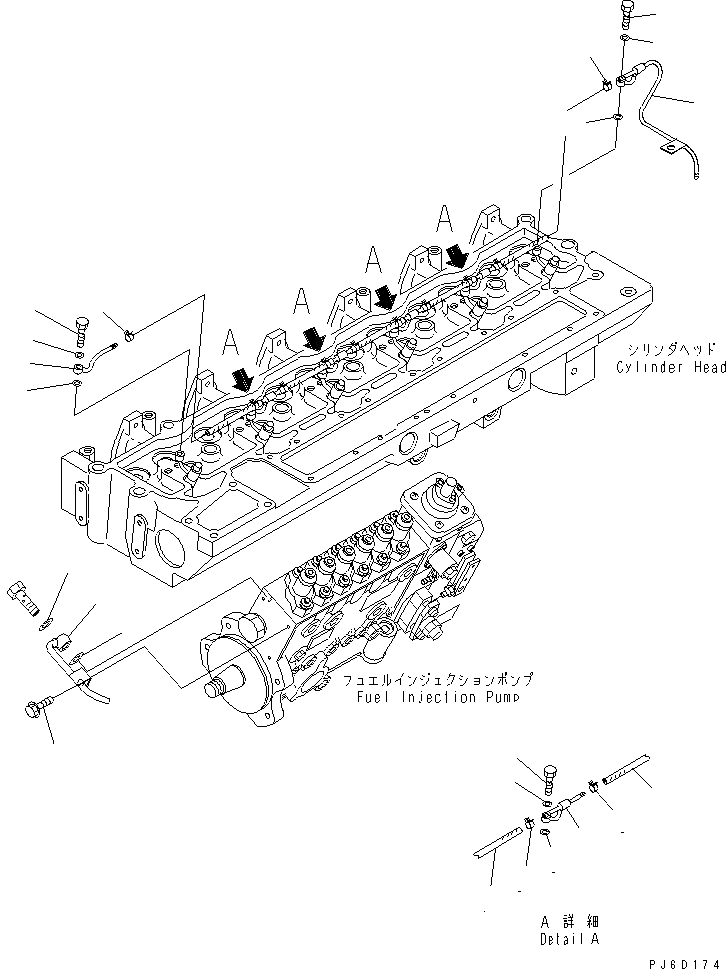 A

A

A

A

シリンダヘッド
Cylinder Head

フュエルインジェクションポンプ
Fuel Injection Pump

A 詳細
Detail A

PJ6D174