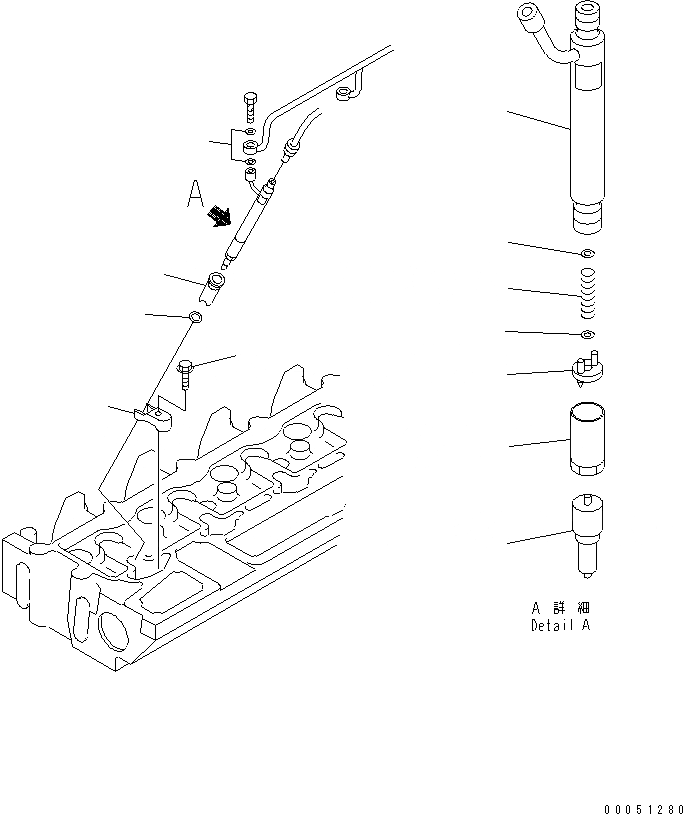 A

A 詳 細
Detail A

00051280