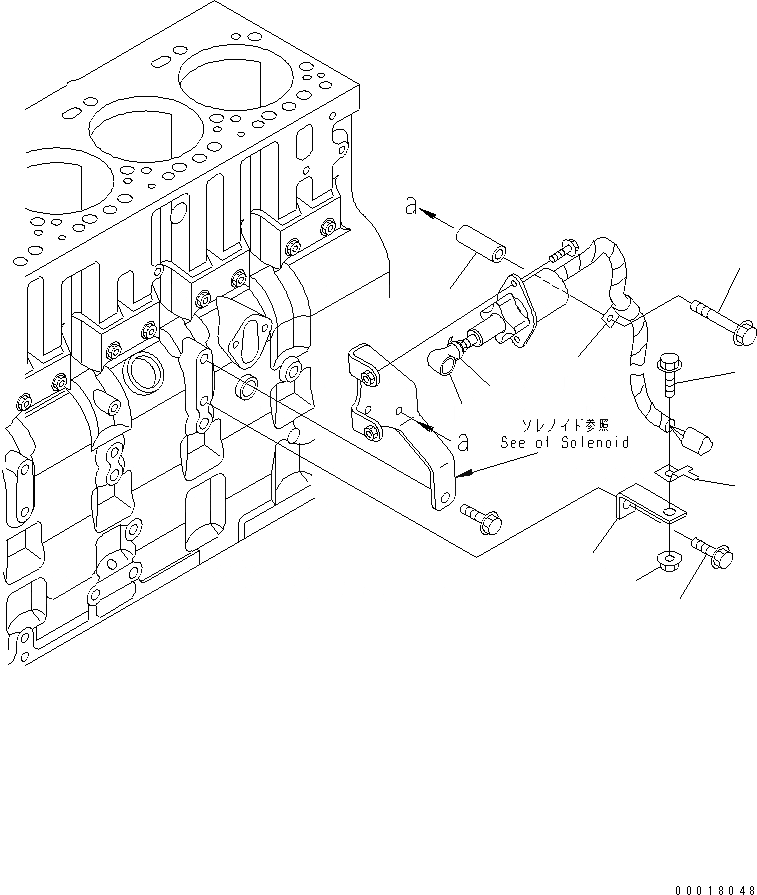 a

a

ソレノイド参照
See of Solenoid

00018048